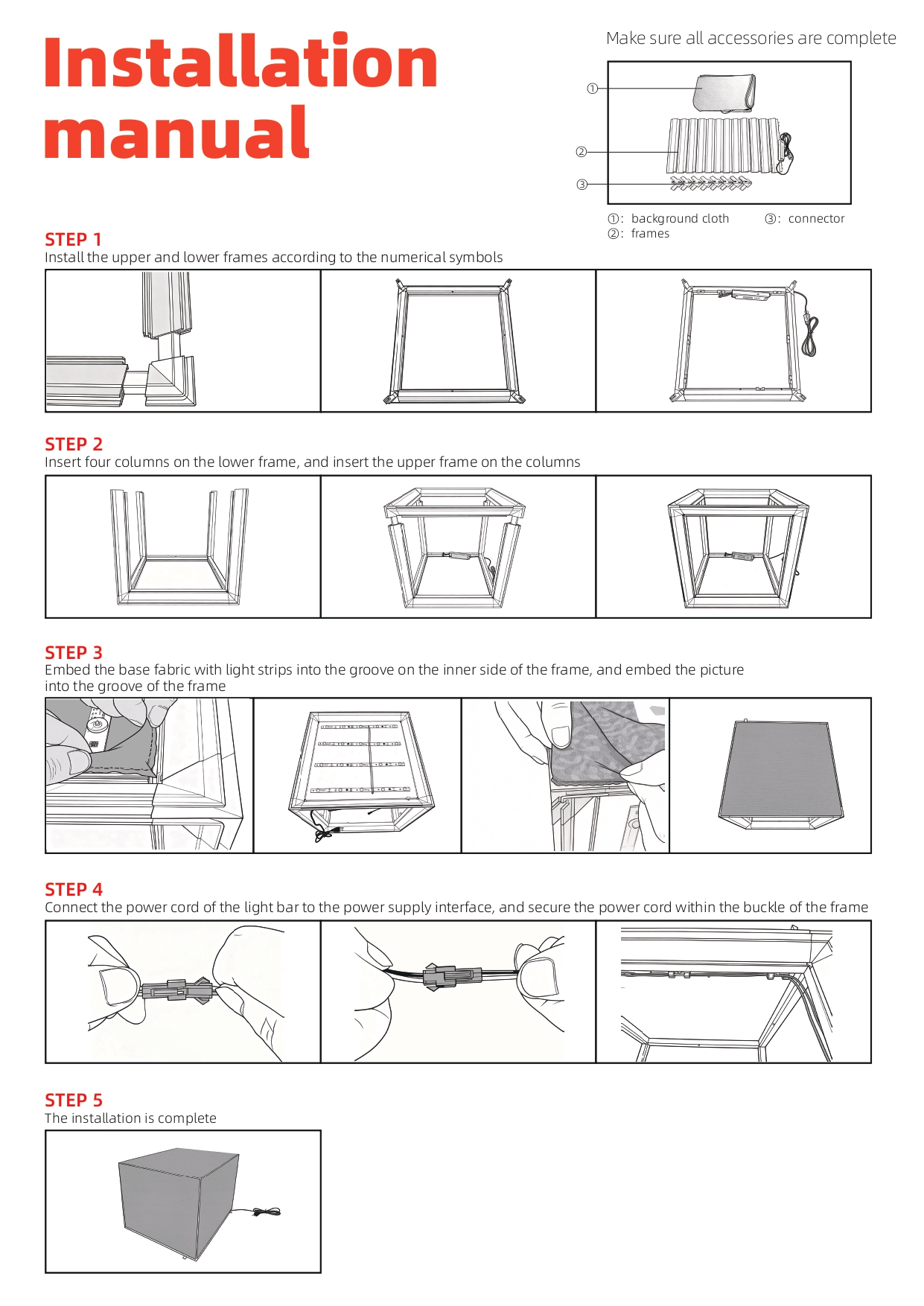 Installation manual

Make sure all accessories are complete

①
②
③

①: background cloth
②: frames
③: connector

STEP 1
Install the upper and lower frames according to the numerical symbols

STEP 2
Insert four columns on the lower frame, and insert the upper frame on the columns

STEP 3
Embed the base fabric with light strips into the groove on the inner side of the frame, and embed the picture into the groove of the frame

STEP 4
Connect the power cord of the light bar to the power supply interface, and secure the power cord within the buckle of the frame

STEP 5
The installation is complete